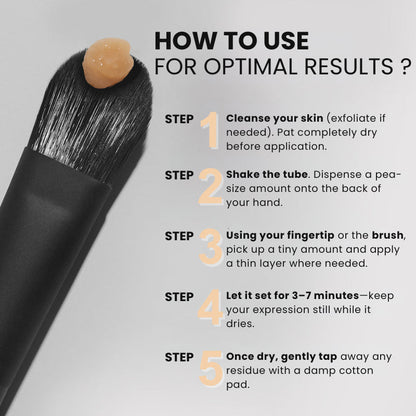 HOW TO USE
FOR OPTIMAL RESULTS ?

STEP 1 Cleanse your skin (exfoliate if needed). Pat completely dry before application.

STEP 2 Shake the tube. Dispense a pea-size amount onto the back of your hand.

STEP 3 Using your fingertip or the brush, pick up a tiny amount and apply a thin layer where needed.

STEP 4 Let it set for 3–7 minutes—keep your expression still while it dries.

STEP 5 Once dry, gently tap away any residue with a damp cotton pad.