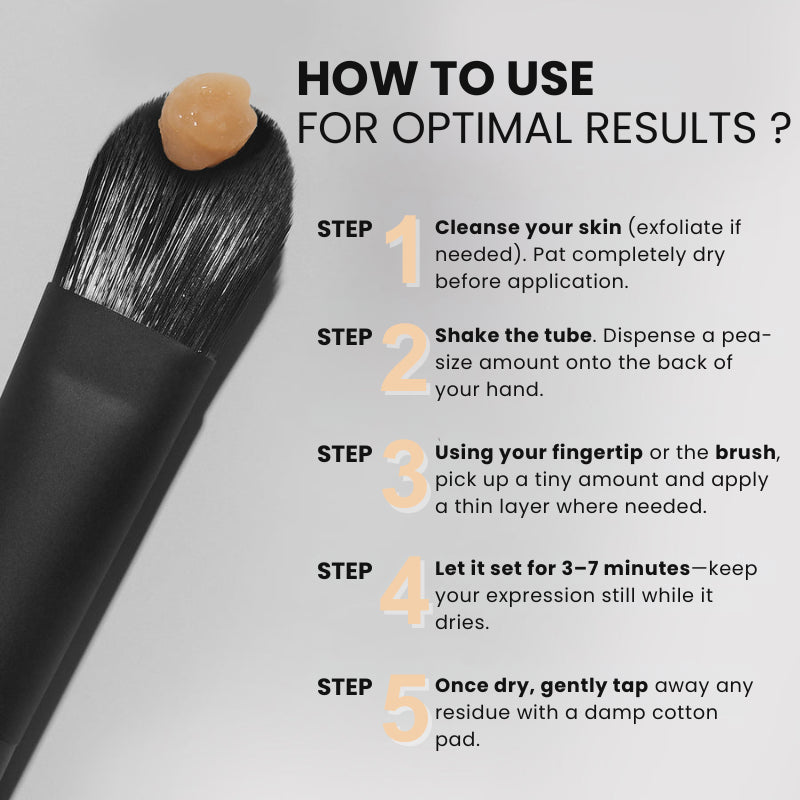 HOW TO USE
FOR OPTIMAL RESULTS ?

STEP 1 Cleanse your skin (exfoliate if needed). Pat completely dry before application.

STEP 2 Shake the tube. Dispense a pea-size amount onto the back of your hand.

STEP 3 Using your fingertip or the brush, pick up a tiny amount and apply a thin layer where needed.

STEP 4 Let it set for 3–7 minutes—keep your expression still while it dries.

STEP 5 Once dry, gently tap away any residue with a damp cotton pad.